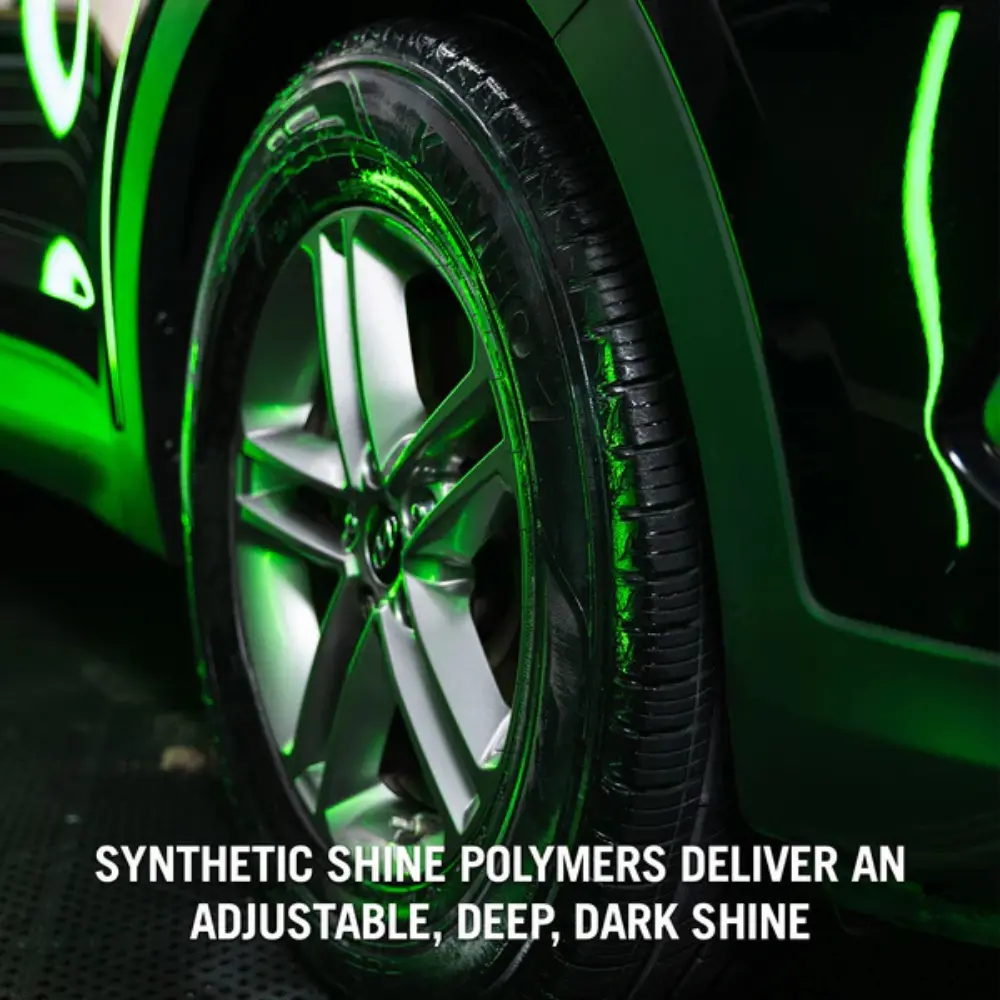 SYNTHETIC SHINE POLYMERS DELIVER AN ADJUSTABLE, DEEP, DARK SHINE