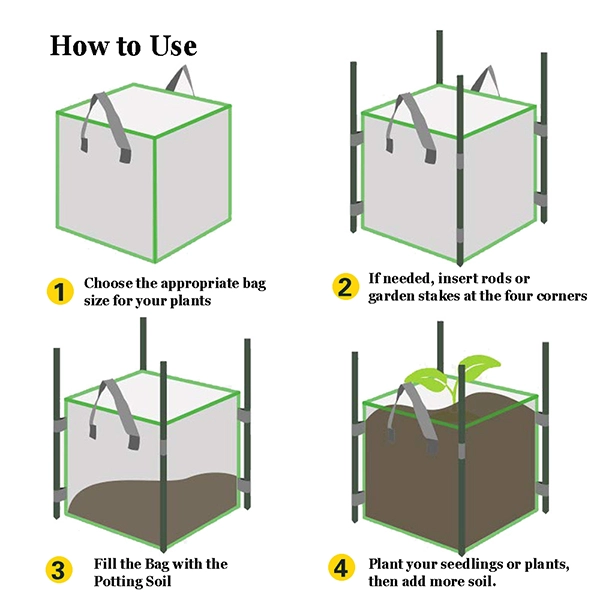 How to Use

1 Choose the appropriate bag size for your plants

2 If needed, insert rods or garden stakes at the four corners

3 Fill the Bag with the Potting Soil

4 Plant your seedlings or plants, then add more soil.