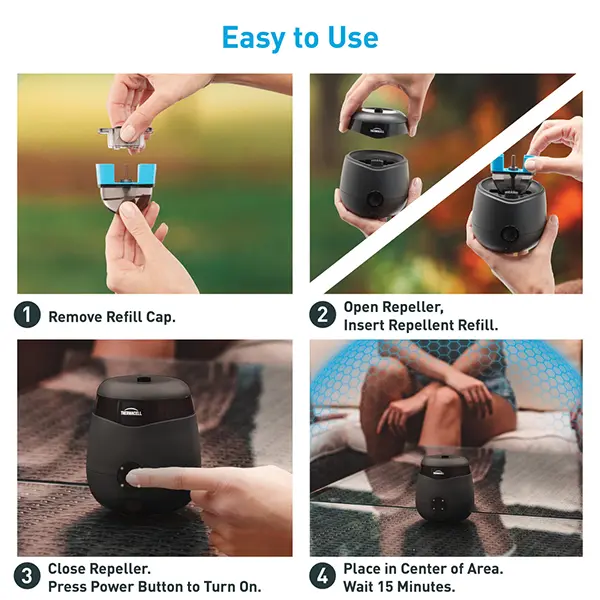 Easy to Use

THERMACELL

1 Remove Refill Cap.

2 Open Repeller, Insert Repellent Refill.

THERMACELL

3 Close Repeller. Press Power Button to Turn On.

4 Place in Center of Area. Wait 15 Minutes.