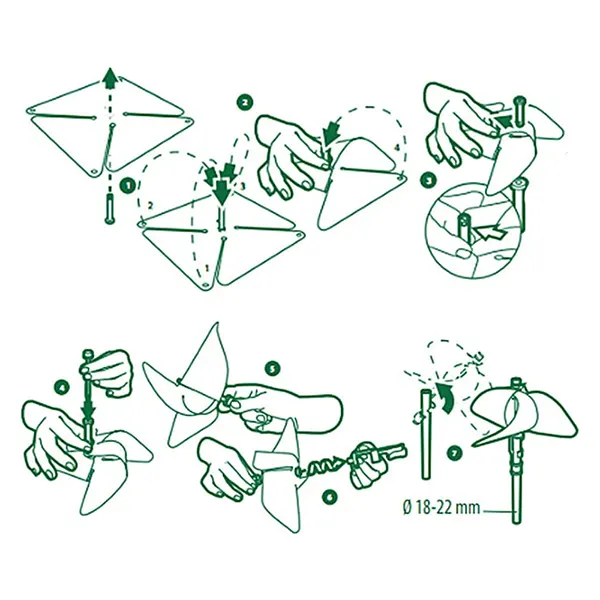 1
2
3
1
2
4
3
4
5
6
7
Ø 18-22 mm