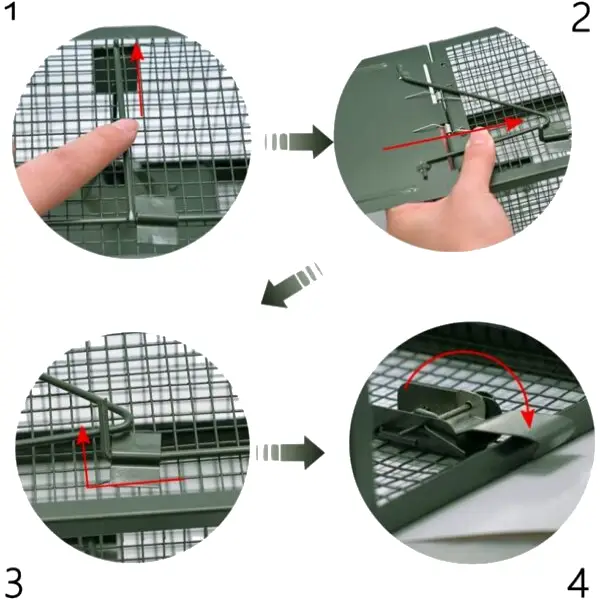 1

2

3

4